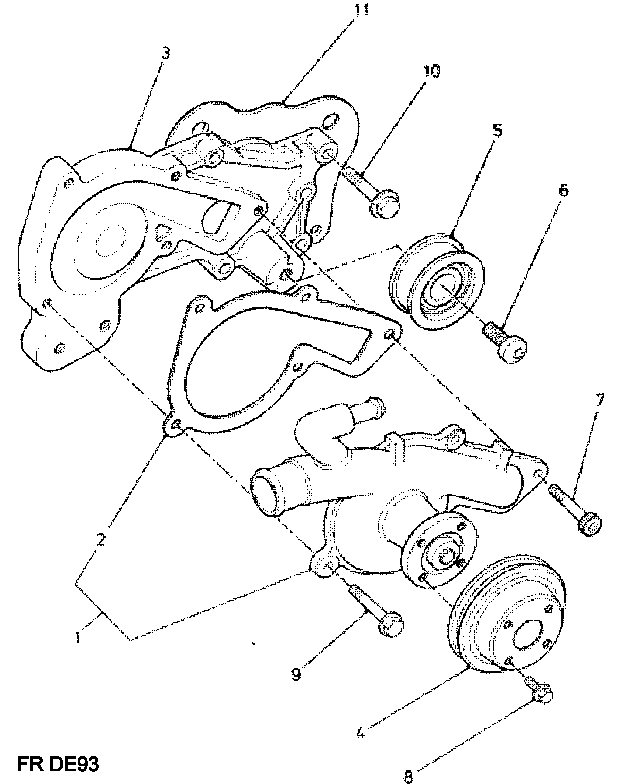 11
3
10
5
6
7
2
1
9
4
8
FR DE93