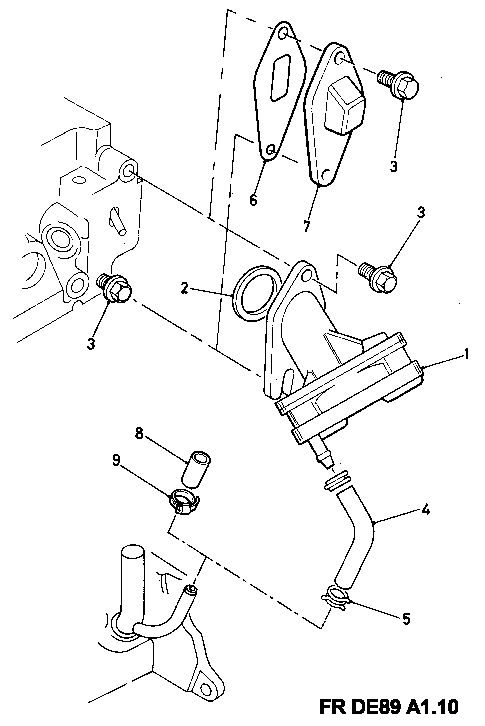 3
6
7
3
2
3
1
8
9
4
5
FR DE89 A1.10