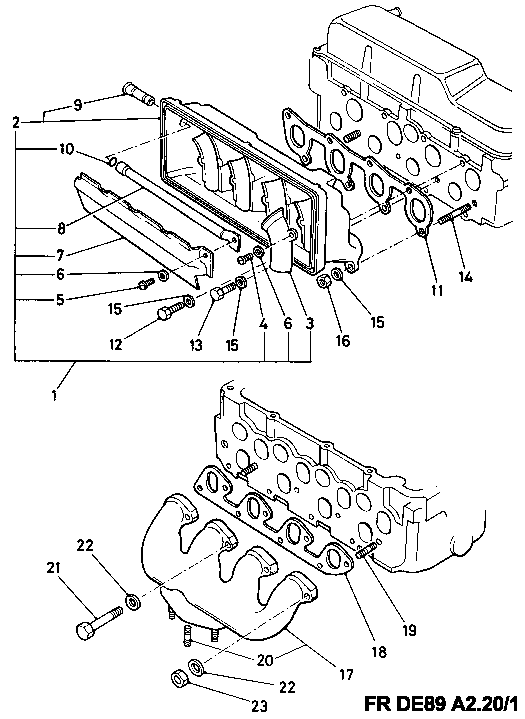 9
2
10
8
7
6
5
15
12
13
15
4
6
3
16
15
11
14
1
22
21
20
17
18
19
22
23
FR DE89 A2.20/1