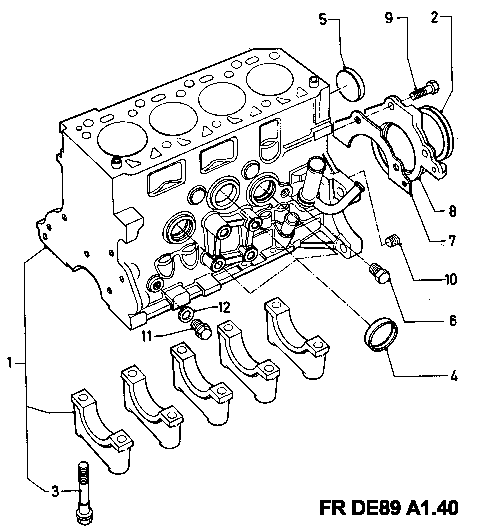 5
9
2
8
7
10
6
4
12
11
1
3
FR DE89 A1.40