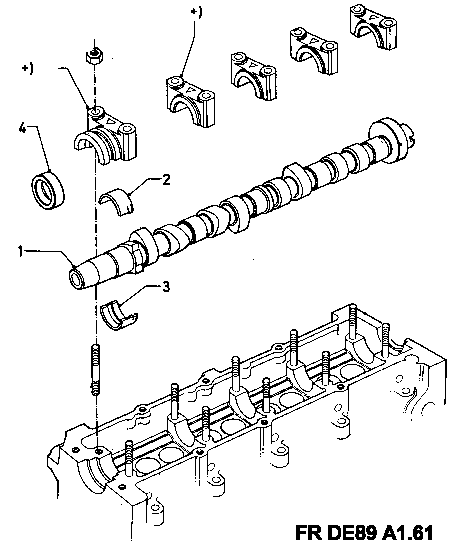 +)
+)
4
2
1
3
FR DE89 A1.61