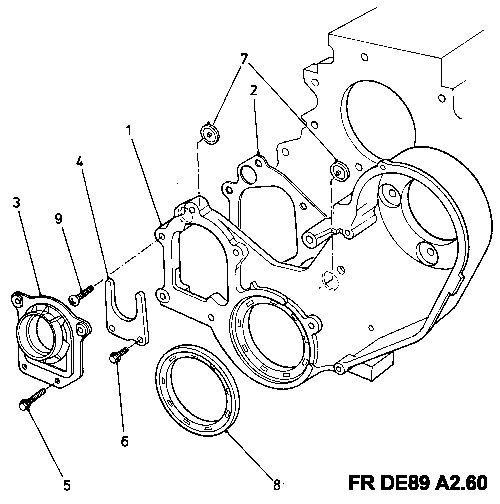 7
2
1
4
3
9
6
5
8
FR DE89 A2.60