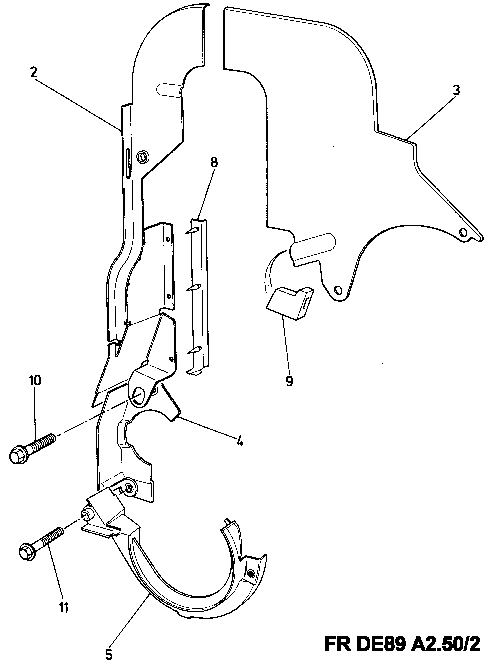 2
3
8
9
10
4
11
5
FR DE89 A2.50/2