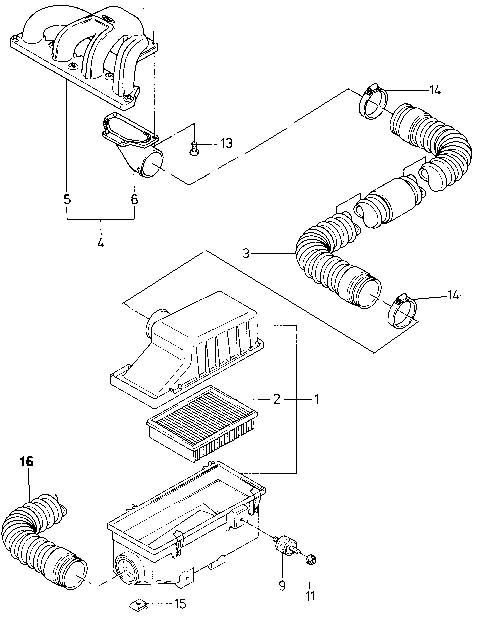 14
13
5
6
4
3
14
2
1
16
9
11
15